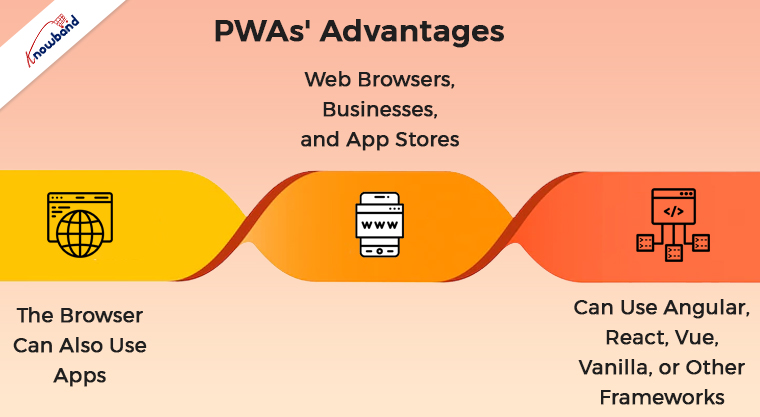 Knowband

PWAs' Advantages

Web Browsers, Businesses, and App Stores

www

</>

The Browser Can Also Use Apps

Can Use Angular, React, Vue, Vanilla, or Other Frameworks